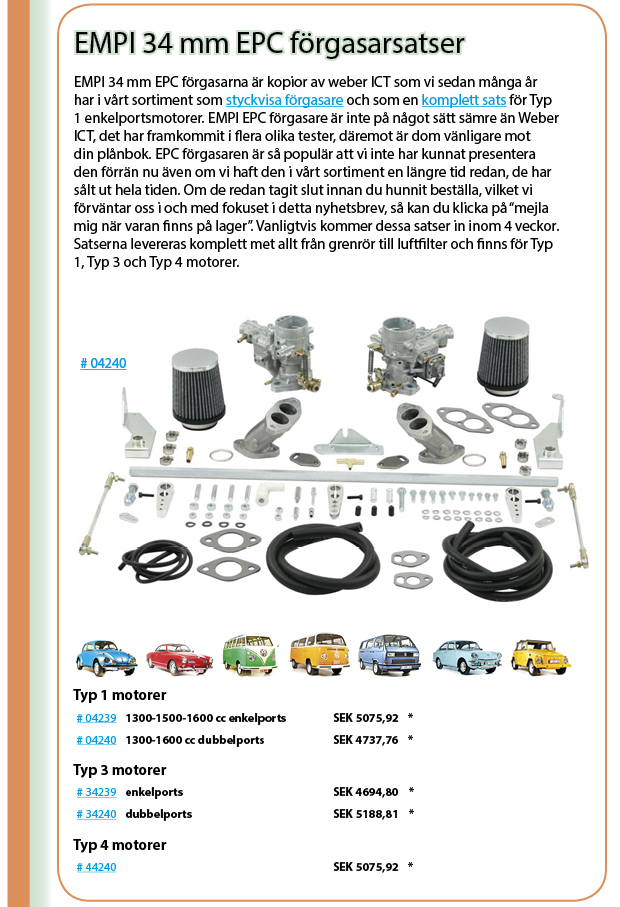 EMPI 34 mm EPC förgasarsatser

EMPI 34 mm EPC förgasarna är kopior av weber ICT som vi sedan många år har i vårt sortiment som styckvisa förgasare och som en komplett sats för Typ 1 enkelportsmotorer. EMPI EPC förgasare är inte på något sätt sämre än Weber ICT, det har framkommit i flera olika tester, däremot är dom vänligare mot din plånbok. EPC förgasaren är så populär att vi inte har kunnat presentera den förrän nu även om vi haft den i vårt sortiment en längre tid redan, de har sålt ut hela tiden. Om de redan tagit slut innan du hunnit beställa, vilket vi förväntar oss i och med fokuset i detta nyhetsbrev, så kan du klicka på "mejla mig när varan finns på lager". Vanligtvis kommer dessa satser in inom 4 veckor. Satserna levereras komplett met allt från grenrör till luftfilter och finns för Typ 1, Typ 3 och Typ 4 motorer.

# 04240

Typ 1 motorer

| # 04239 | 1300-1500-1600 cc enkelports | SEK 5075,92 | * |
|---|---|---|---|
| # 04240 | 1300-1600 cc dubbelports | SEK 4737,76 | * |

Typ 3 motorer

| # 34239 | enkelports | SEK 4694,80 | * |
|---|---|---|---|
| # 34240 | dubbelports | SEK 5188,81 | * |

Typ 4 motorer

| # 44240 | | SEK 5075,92 | * |
|---|---|---|---|