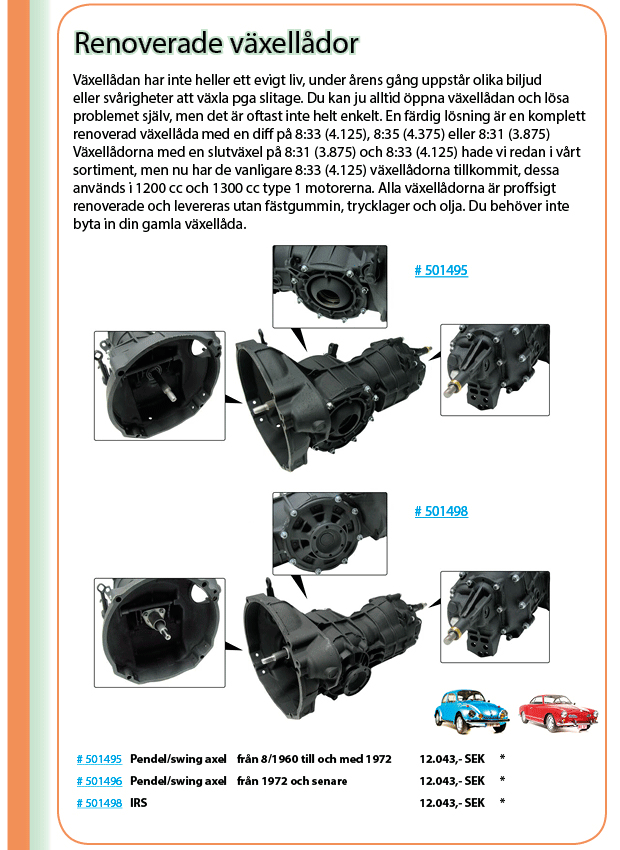 Renoverade växellådor

Växellådan har inte heller ett evigt liv, under årens gång uppstår olika biljud eller svårigheter att växla pga slitage. Du kan ju alltid öppna växellådan och lösa problemet själv, men det är oftast inte helt enkelt. En färdig lösning är en komplett renoverad växellåda med en diff på 8:33 (4.125), 8:35 (4.375) eller 8:31 (3.875) Växellådorna med en slutväxel på 8:31 (3.875) och 8:33 (4.125) hade vi redan i vårt sortiment, men nu har de vanligare 8:33 (4.125) växellådorna tillkommit, dessa används i 1200 cc och 1300 cc type 1 motorerna. Alla växellådorna är proffsigt renoverade och levereras utan fästgummin, trycklager och olja. Du behöver inte byta in din gamla växellåda.

# 501495

# 501498

| # 501495 | Pendel/swing axel | från 8/1960 till och med 1972 | 12.043,- SEK | * |
|---|---|---|---|---|
| # 501496 | Pendel/swing axel | från 1972 och senare | 12.043,- SEK | * |
| # 501498 | IRS | | 12.043,- SEK | * |