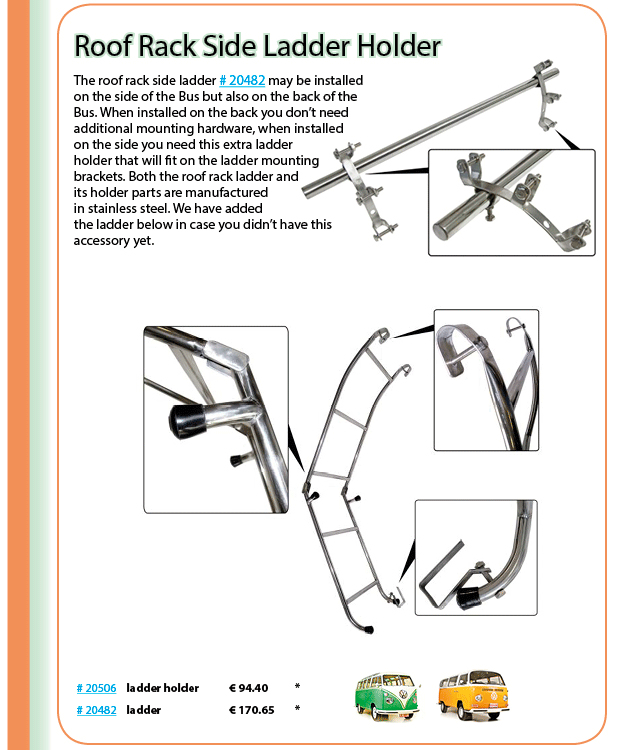 Roof Rack Side Ladder Holder

The roof rack side ladder # 20482 may be installed on the side of the Bus but also on the back of the Bus. When installed on the back you don't need additional mounting hardware, when installed on the side you need this extra ladder holder that will fit on the ladder mounting brackets. Both the roof rack ladder and its holder parts are manufactured in stainless steel. We have added the ladder below in case you didn't have this accessory yet.

| # 20506 | ladder holder | € 94.40 | * |
|---|---|---|---|
| # 20482 | ladder | € 170.65 | * |