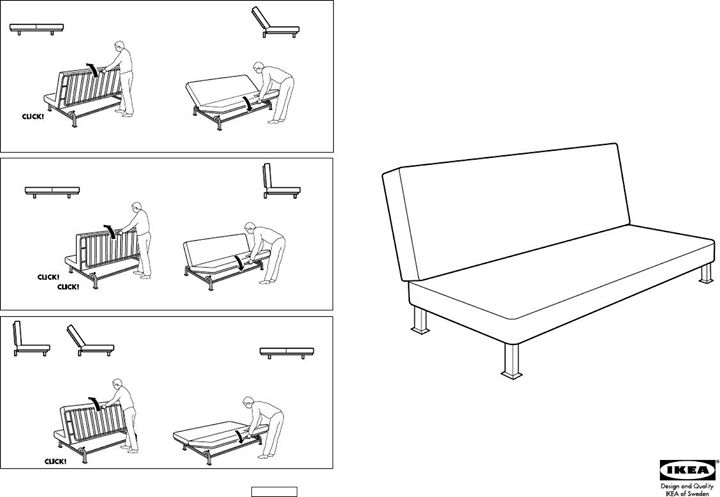 CLICK!

CLICK!
CLICK!

CLICK!

IKEA®
Design and Quality
IKEA of Sweden